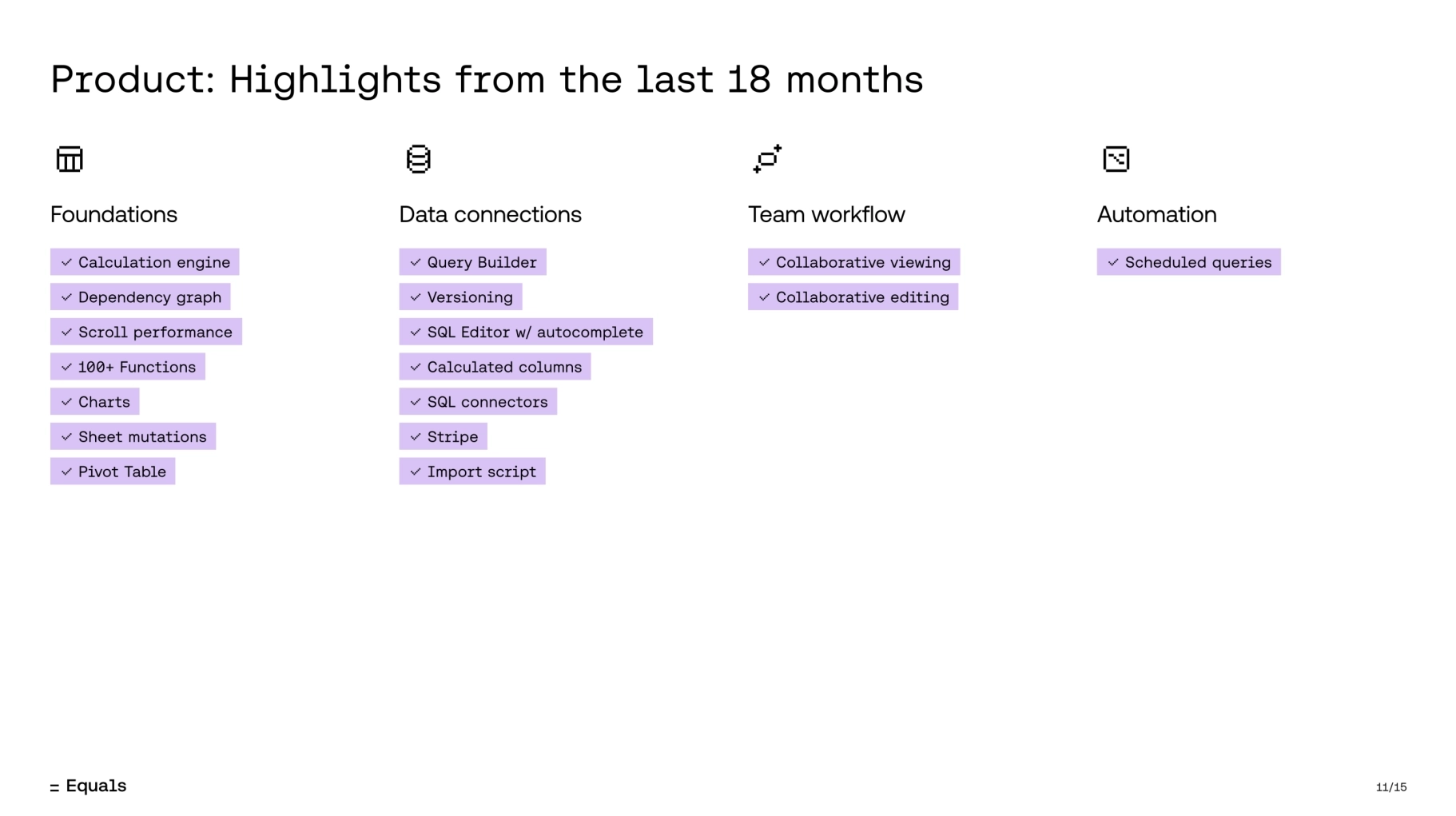 Product: Highlights from the last 18 months

Foundations

✓ Calculation engine
✓ Dependency graph
✓ Scroll performance
✓ 100+ Functions
✓ Charts
✓ Sheet mutations
✓ Pivot Table

Data connections

✓ Query Builder
✓ Versioning
✓ SQL Editor w/ autocomplete
✓ Calculated columns
✓ SQL connectors
✓ Stripe
✓ Import script

Team workflow

✓ Collaborative viewing
✓ Collaborative editing

Automation

✓ Scheduled queries

= Equals

11/15